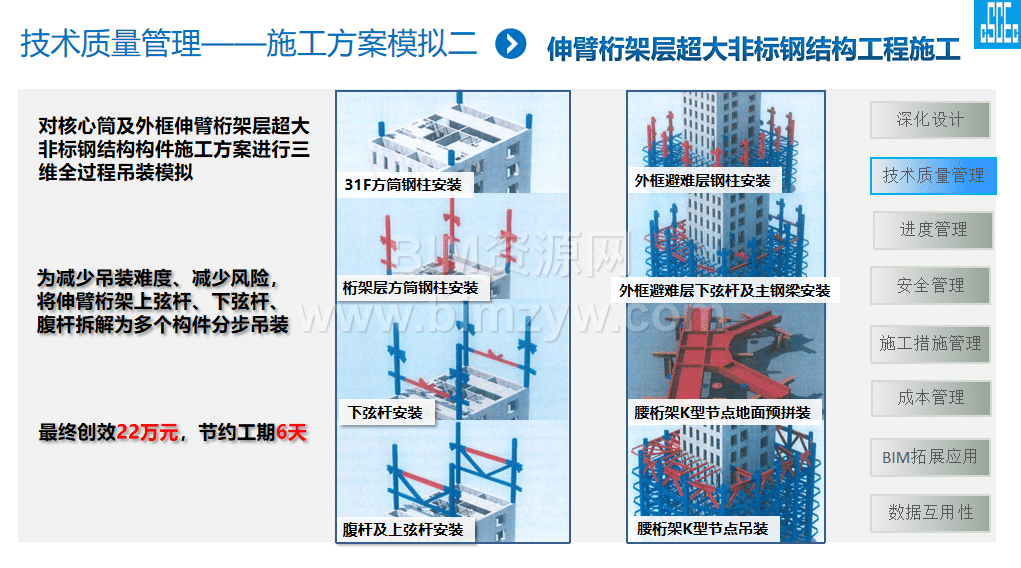 技术质量管理——施工方案模拟二

伸臂桁架层超大非标钢结构工程施工

对核心筒及外框伸臂桁架层超大非标钢结构构件施工方案进行三维全过程吊装模拟

为减少吊装难度、减少风险，将伸臂桁架上弦杆、下弦杆、腹杆拆解为多个构件分步吊装

最终创效22万元，节约工期6天

31F方筒钢柱安装

桁架层方筒钢柱安装

下弦杆安装

腹杆及上弦杆安装

外框避难层钢柱安装

外框避难层下弦杆及主钢梁安装

腰桁架K型节点地面预拼装

腰桁架K型节点吊装

BIM资源网
www.bimzyw.com

深化设计

技术质量管理

进度管理

安全管理

施工措施管理

成本管理

BIM拓展应用

数据互用性